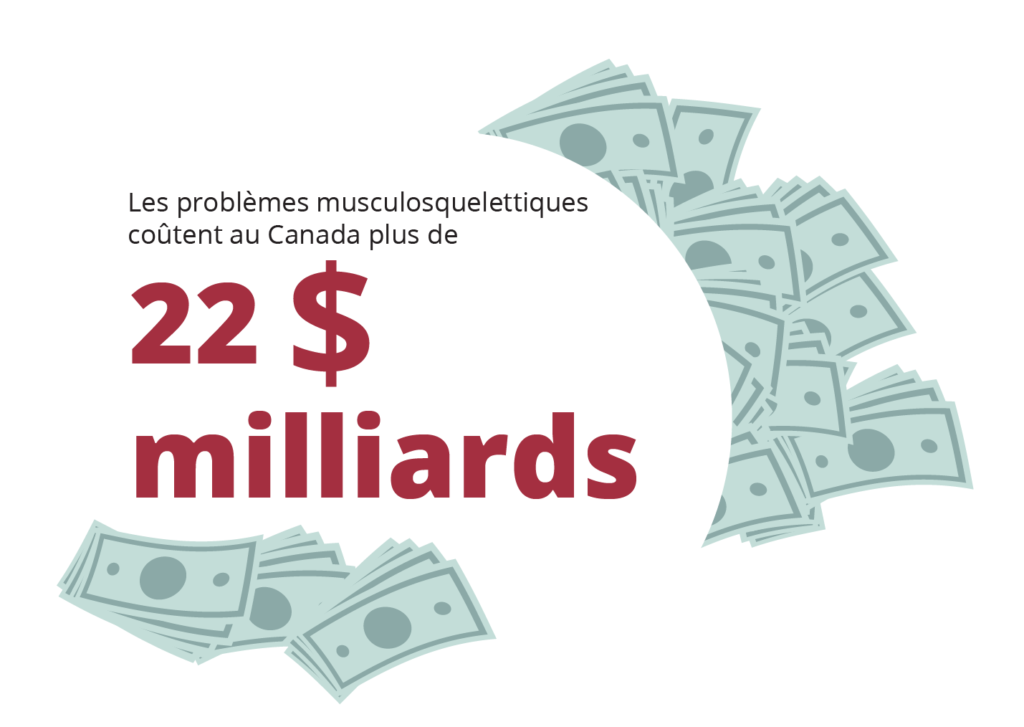 Les problèmes musculosquelettiques coûtent au Canada plus de

22 $ milliards